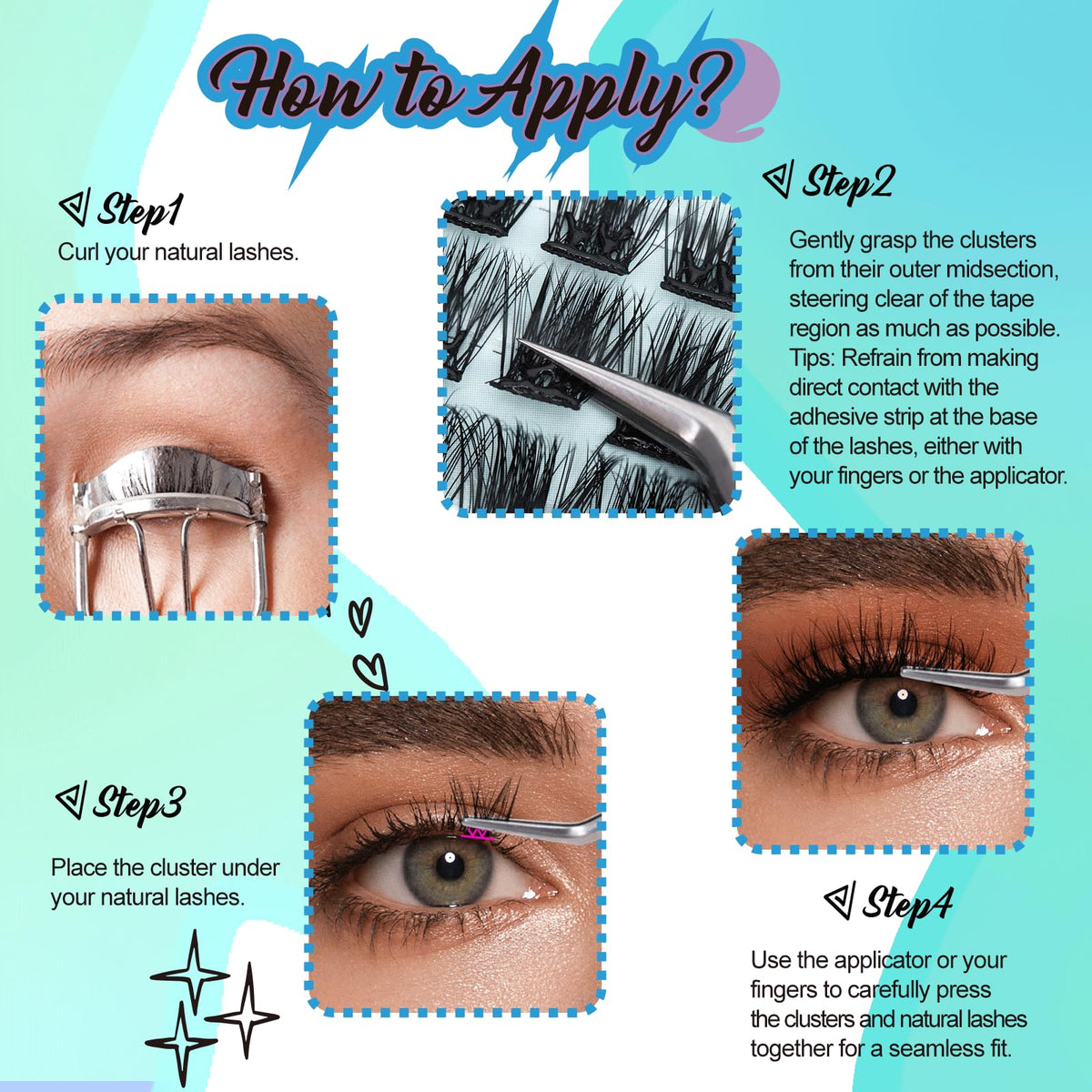 How to Apply?

Step1
Curl your natural lashes.

Step2
Gently grasp the clusters from their outer midsection, steering clear of the tape region as much as possible. Tips: Refrain from making direct contact with the adhesive strip at the base of the lashes, either with your fingers or the applicator.

Step3
Place the cluster under your natural lashes.

Step4
Use the applicator or your fingers to carefully press the clusters and natural lashes together for a seamless fit.