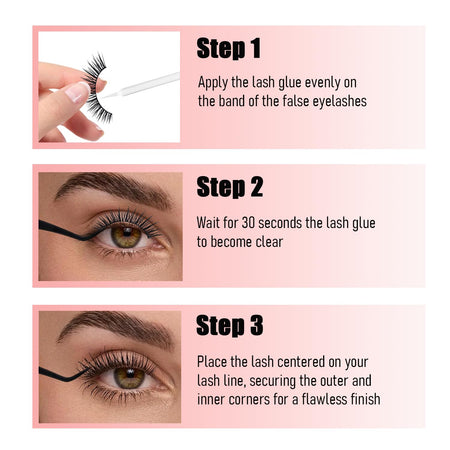 Step 1

Apply the lash glue evenly on the band of the false eyelashes

Step 2

Wait for 30 seconds the lash glue to become clear

Step 3

Place the lash centered on your lash line, securing the outer and inner corners for a flawless finish