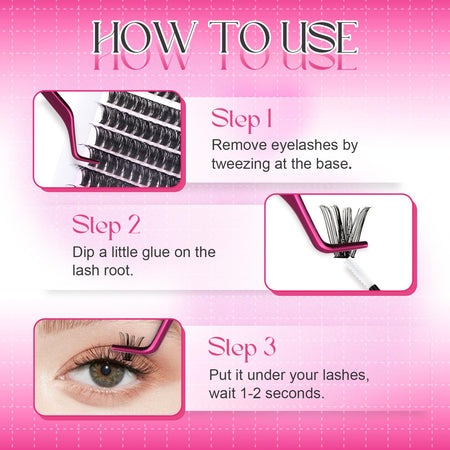 HOW TO USE

Step 1
Remove eyelashes by tweezing at the base.

Step 2
Dip a little glue on the lash root.

Step 3
Put it under your lashes, wait 1-2 seconds.