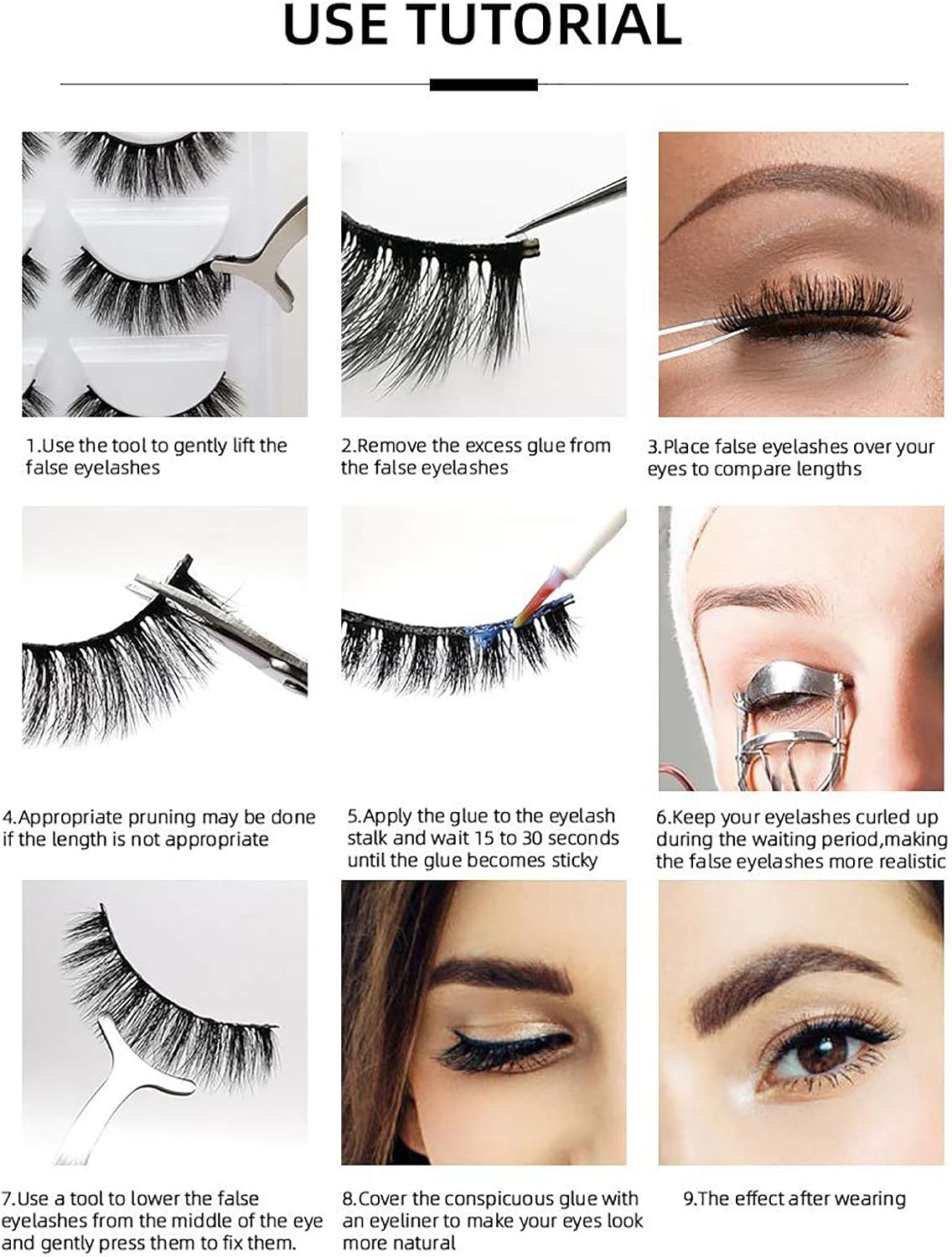 USE TUTORIAL

1.Use the tool to gently lift the false eyelashes

2.Remove the excess glue from the false eyelashes

3.Place false eyelashes over your eyes to compare lengths

4.Appropriate pruning may be done if the length is not appropriate

5.Apply the glue to the eyelash stalk and wait 15 to 30 seconds until the glue becomes sticky

6.Keep your eyelashes curled up during the waiting period,making the false eyelashes more realistic

7.Use a tool to lower the false eyelashes from the middle of the eye and gently press them to fix them.

8.Cover the conspicuous glue with an eyeliner to make your eyes look more natural

9.The effect after wearing