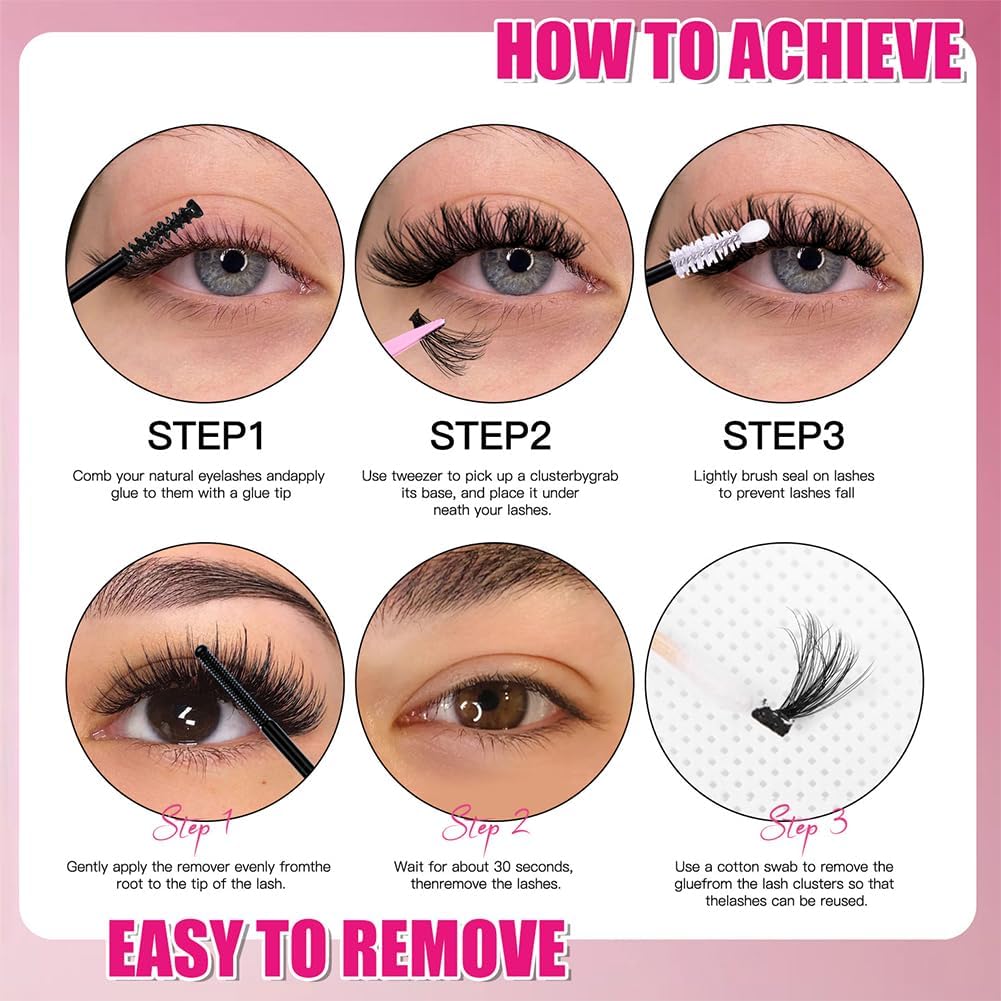 HOW TO ACHIEVE

STEP1

Comb your natural eyelashes andapply glue to them with a glue tip

STEP2

Use tweezer to pick up a clusterbygrab its base, and place it under neath your lashes.

STEP3

Lightly brush seal on lashes to prevent lashes fall

Step 1

Gently apply the remover evenly fromthe root to the tip of the lash.

Step 2

Wait for about 30 seconds, thenremove the lashes.

Step 3

Use a cotton swab to remove the gluefrom the lash clusters so that thelashes can be reused.

EASY TO REMOVE