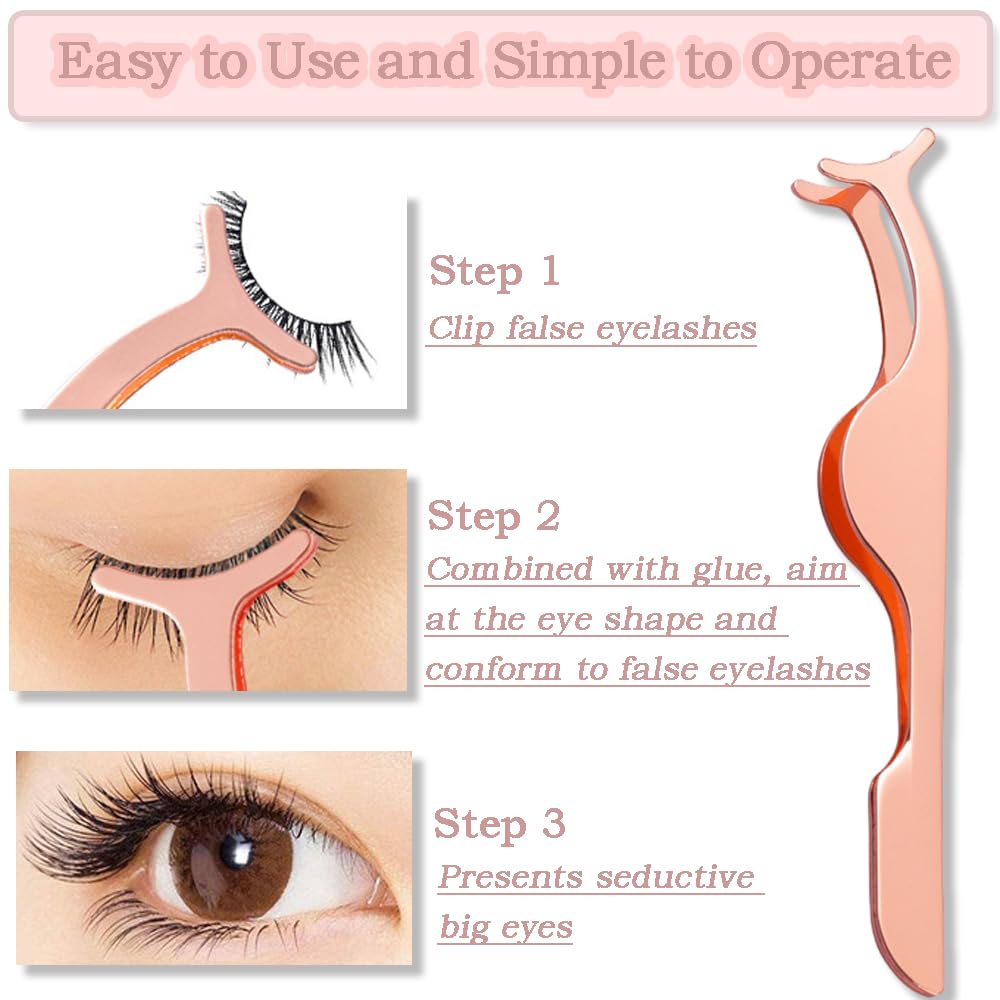 Easy to Use and Simple to Operate

Step 1
Clip false eyelashes

Step 2
Combined with glue, aim at the eye shape and conform to false eyelashes

Step 3
Presents seductive big eyes