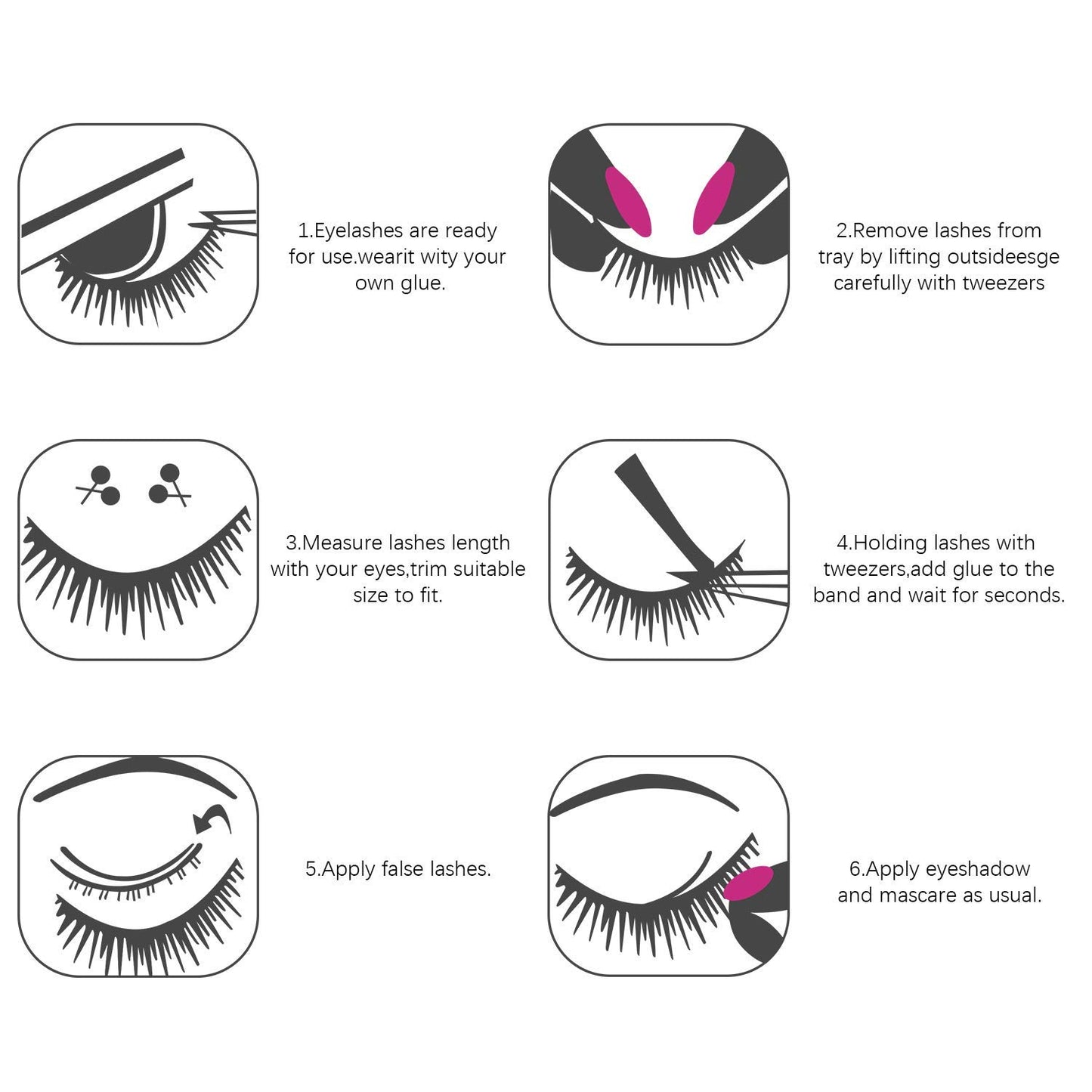 1.Eyelashes are ready for use.wearit wity your own glue.

2.Remove lashes from tray by lifting outsideesge carefully with tweezers

3.Measure lashes length with your eyes,trim suitable size to fit.

4.Holding lashes with tweezers,add glue to the band and wait for seconds.

5.Apply false lashes.

6.Apply eyeshadow and mascare as usual.